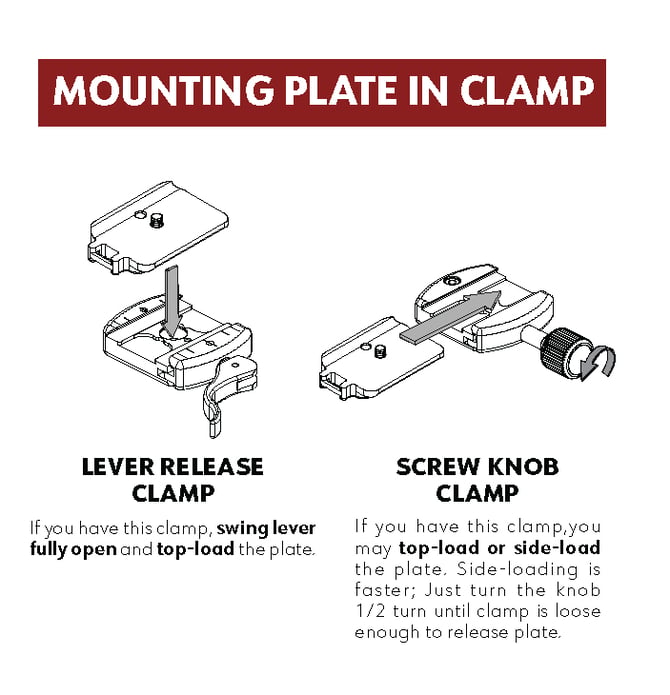 MOUNTING PLATE IN CLAMP

LEVER RELEASE CLAMP

If you have this clamp, swing lever fully open and top-load the plate.

SCREW KNOB CLAMP

If you have this clamp,you may top-load or side-load the plate. Side-loading is faster; Just turn the knob 1/2 turn until clamp is loose enough to release plate.