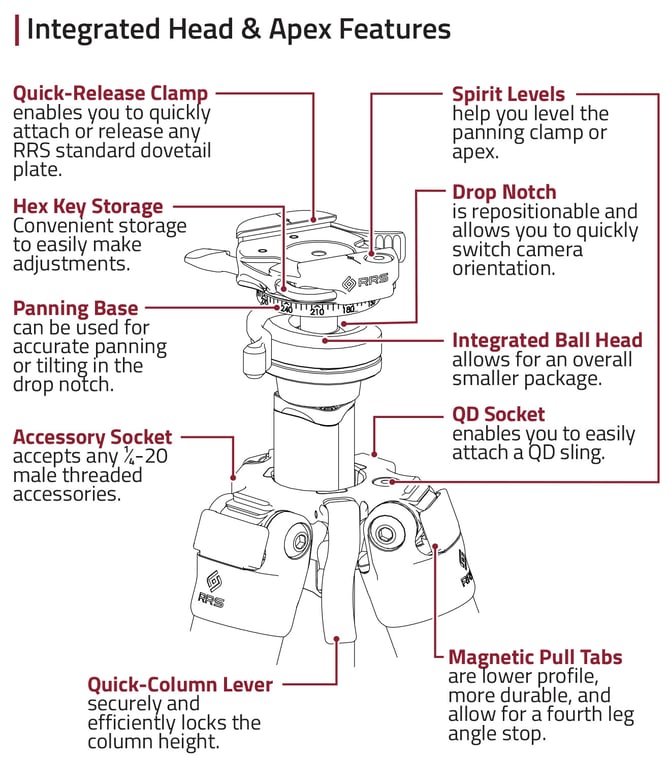 Integrated Head & Apex Features

Quick-Release Clamp
enables you to quickly attach or release any RRS standard dovetail plate.

Hex Key Storage
Convenient storage to easily make adjustments.

Panning Base
can be used for accurate panning or tilting in the drop notch.

Accessory Socket
accepts any ¼-20 male threaded accessories.

Quick-Column Lever
securely and efficiently locks the column height.

Spirit Levels
help you level the panning clamp or apex.

Drop Notch
is repositionable and allows you to quickly switch camera orientation.

Integrated Ball Head
allows for an overall smaller package.

QD Socket
enables you to easily attach a QD sling.

Magnetic Pull Tabs
are lower profile, more durable, and allow for a fourth leg angle stop.

RRS

240 210 180

RRS

RRS