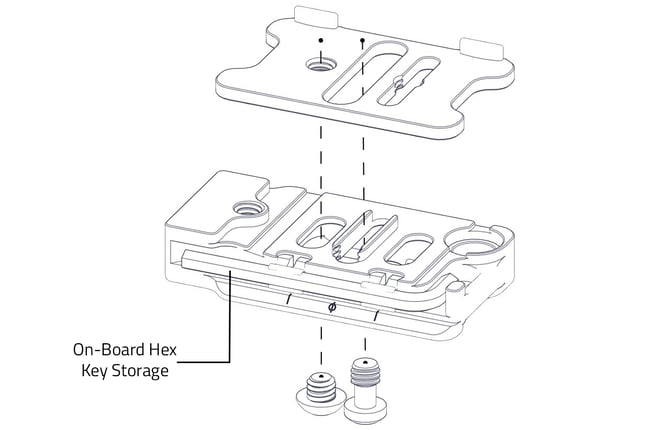 On-Board Hex Key Storage