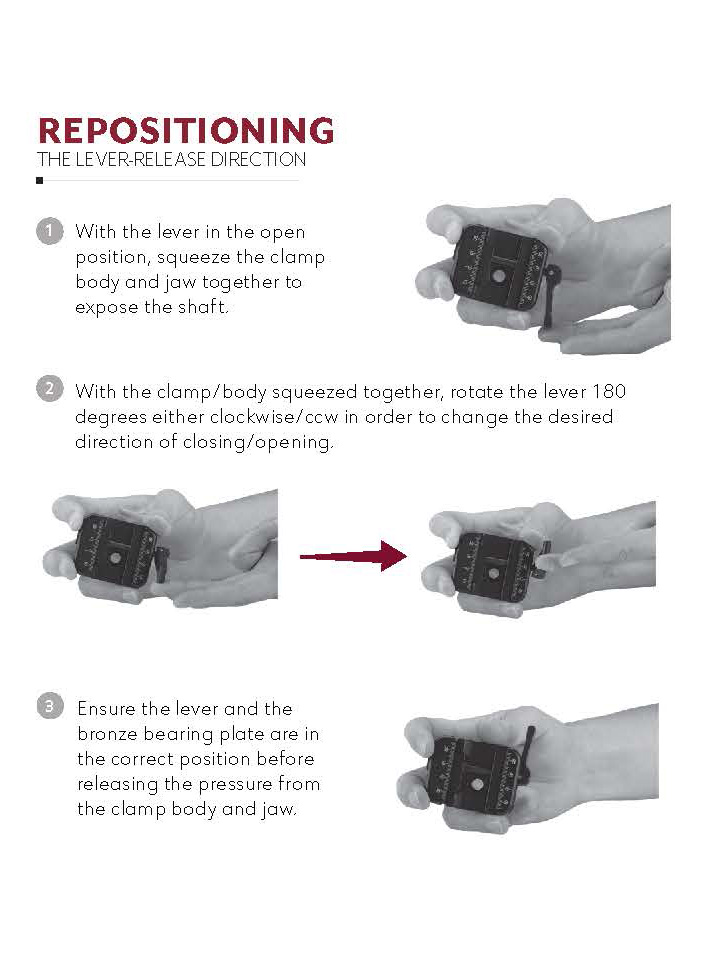 REPOSITIONING
THE LEVER-RELEASE DIRECTION

1 With the lever in the open position, squeeze the clamp body and jaw together to expose the shaft.

2 With the clamp/body squeezed together, rotate the lever 180 degrees either clockwise/ccw in order to change the desired direction of closing/opening.

3 Ensure the lever and the bronze bearing plate are in the correct position before releasing the pressure from the clamp body and jaw.