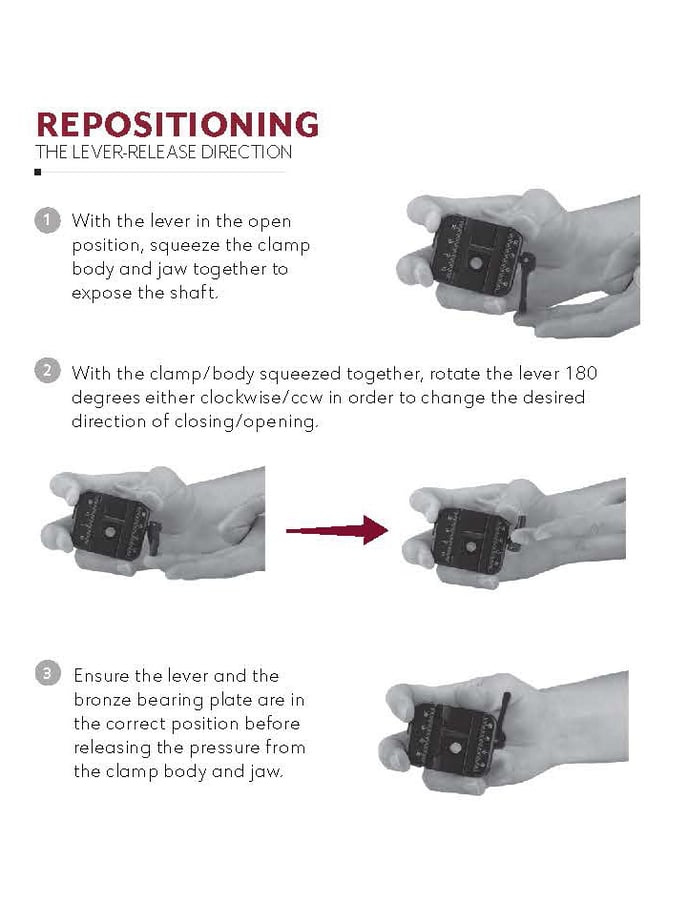 REPOSITIONING
THE LEVER-RELEASE DIRECTION

1 With the lever in the open position, squeeze the clamp body and jaw together to expose the shaft.

2 With the clamp/body squeezed together, rotate the lever 180 degrees either clockwise/ccw in order to change the desired direction of closing/opening.

3 Ensure the lever and the bronze bearing plate are in the correct position before releasing the pressure from the clamp body and jaw.