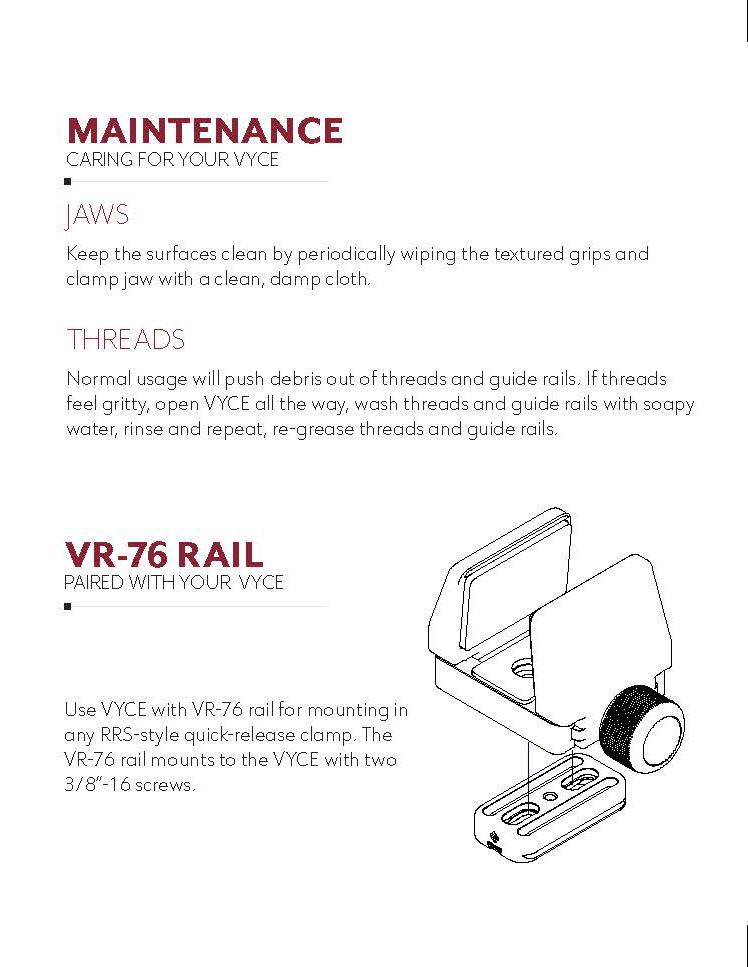 MAINTENANCE
CARING FOR YOUR VYCE

JAWS

Keep the surfaces clean by periodically wiping the textured grips and clamp jaw with a clean, damp cloth.

THREADS

Normal usage will push debris out of threads and guide rails. If threads feel gritty, open VYCE all the way, wash threads and guide rails with soapy water, rinse and repeat, re-grease threads and guide rails.

VR-76 RAIL
PAIRED WITH YOUR VYCE

Use VYCE with VR-76 rail for mounting in any RRS-style quick-release clamp. The VR-76 rail mounts to the VYCE with two 3/8"-16 screws.