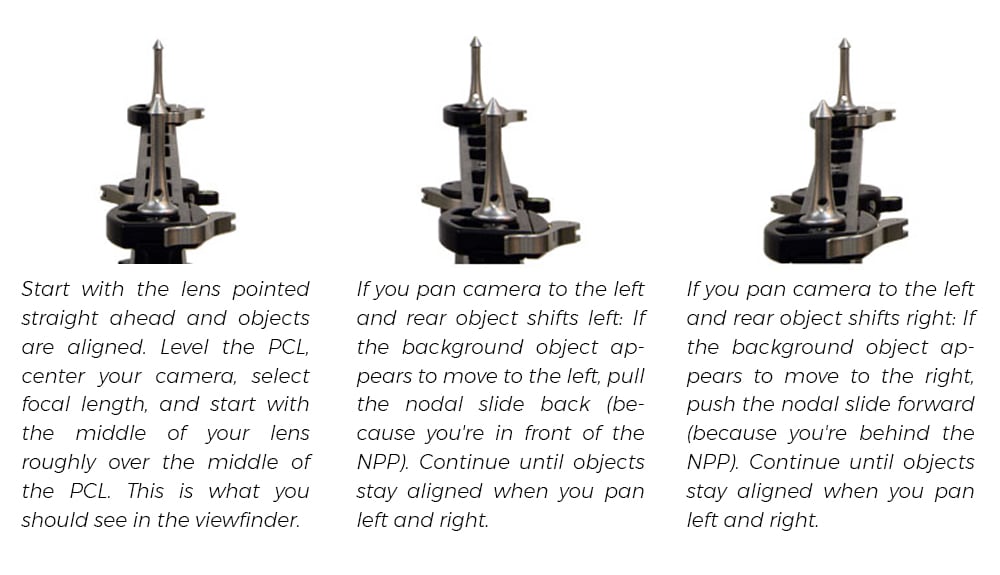 Start with the lens pointed straight ahead and objects are aligned. Level the PCL, center your camera, select focal length, and start with the middle of your lens roughly over the middle of the PCL. This is what you should see in the viewfinder.

If you pan camera to the left and rear object shifts left: If the background object appears to move to the left, pull the nodal slide back (because you're in front of the NPP). Continue until objects stay aligned when you pan left and right.

If you pan camera to the left and rear object shifts right: If the background object appears to move to the right, push the nodal slide forward (because you're behind the NPP). Continue until objects stay aligned when you pan left and right.